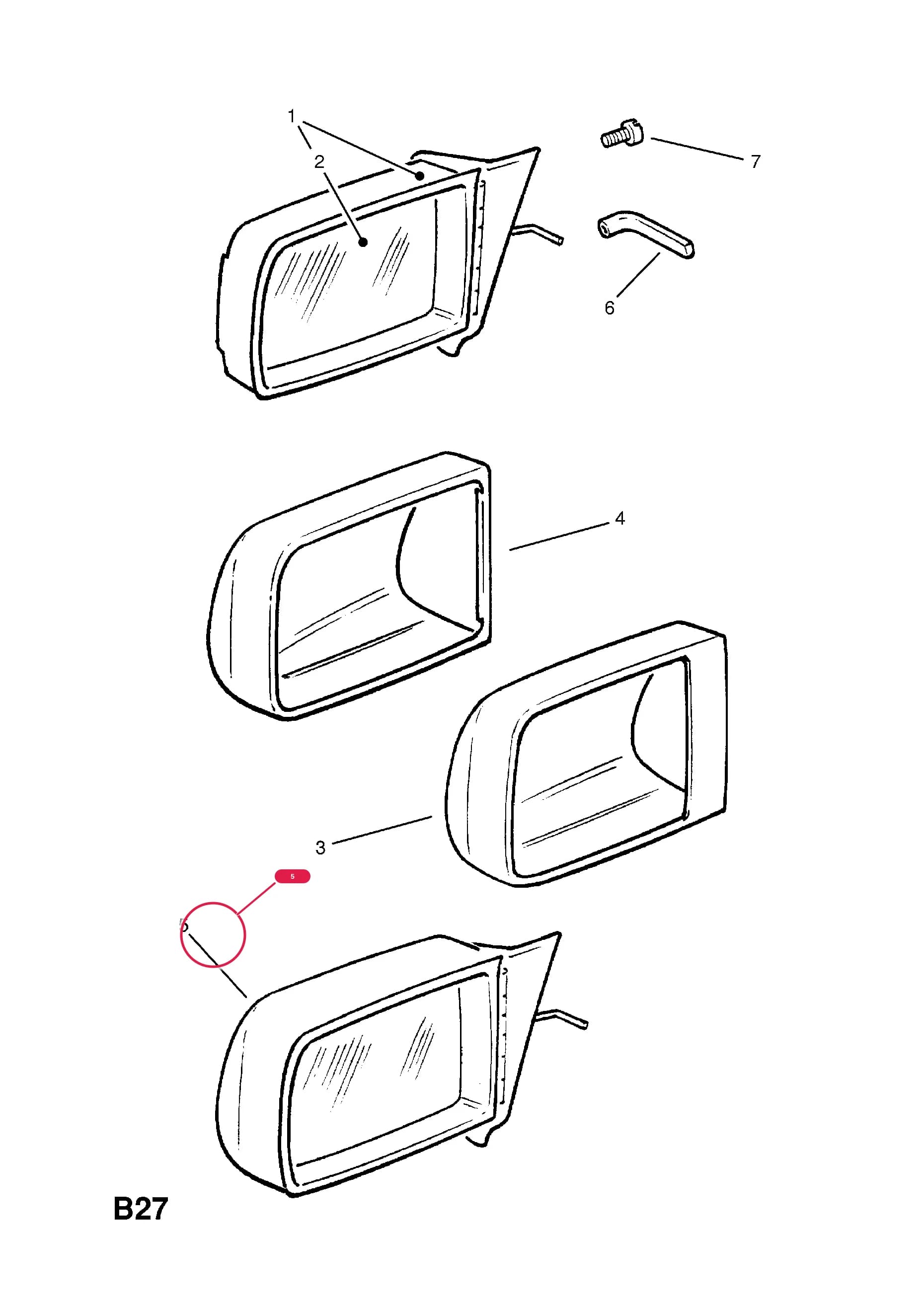 1
2
7
6
4
3
5
5
B27